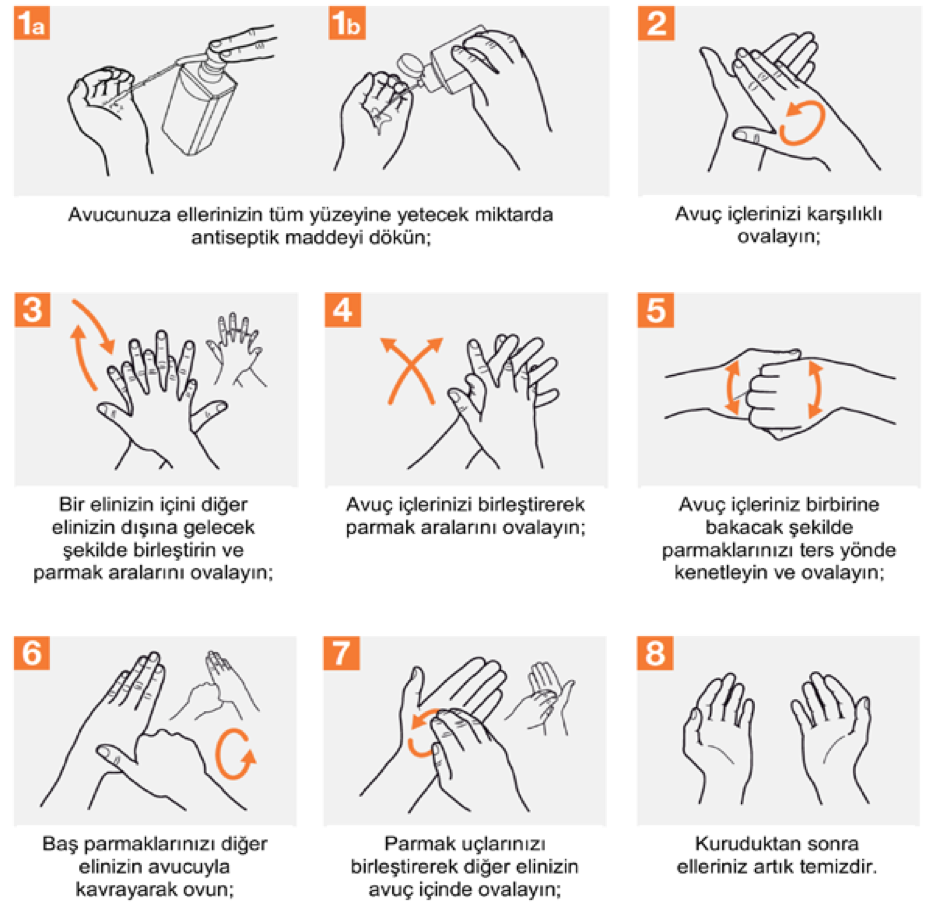 1a

1b

Avucunuza ellerinizin tüm yüzeyine yetecek miktarda antiseptik maddeyi dökün;

2

Avuç içlerinizi karşılıklı ovalayın;

3

Bir elinizin içini diğer elinizin dışına gelecek şekilde birleştirin ve parmak aralarını ovalayın;

4

Avuç içlerinizi birleştirerek parmak aralarını ovalayın;

5

Avuç içleriniz birbirine bakacak şekilde parmaklarınızı ters yönde kenetleyin ve ovalayın;

6

Baş parmaklarınızı diğer elinizin avucuyla kavrayarak ovun;

7

Parmak uçlarınızı birleştirerek diğer elinizin avuç içinde ovalayın;

8

Kuruduktan sonra elleriniz artık temizdir.